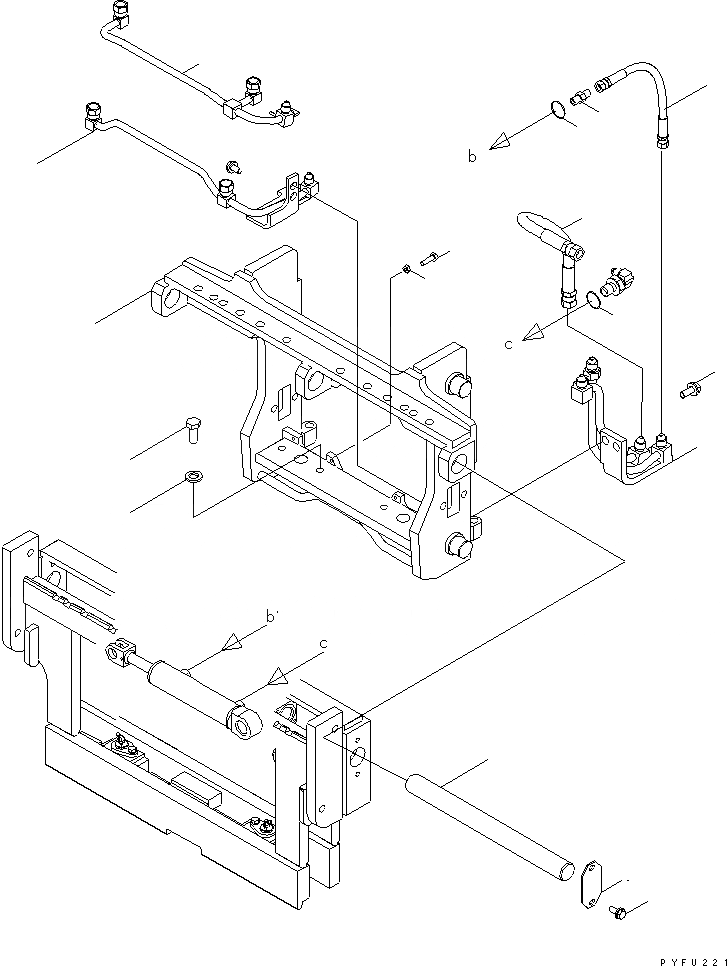 b

c

b

c

PYFU221