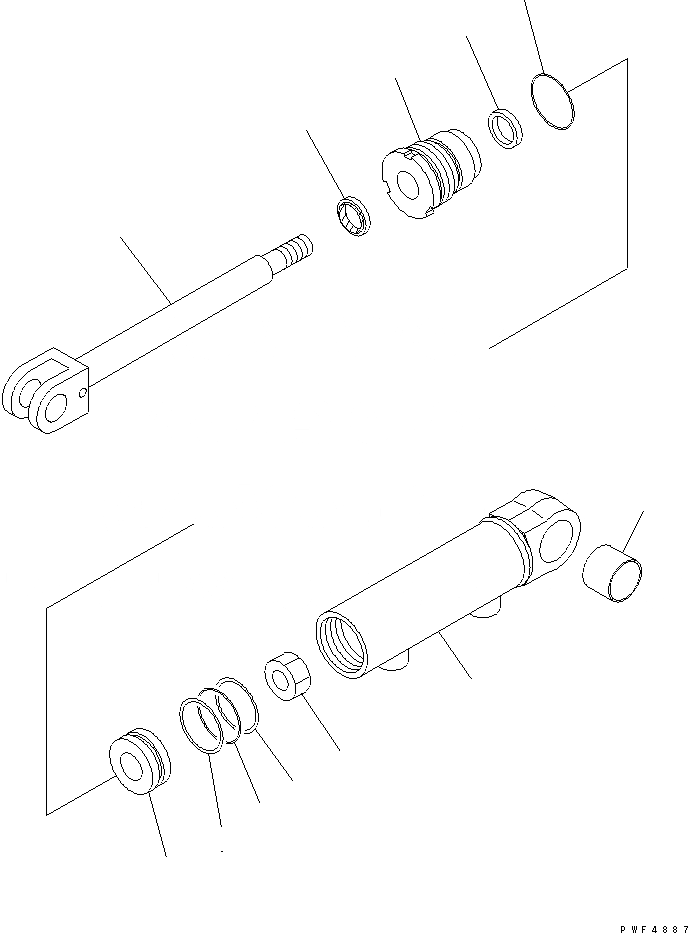 PWF4887