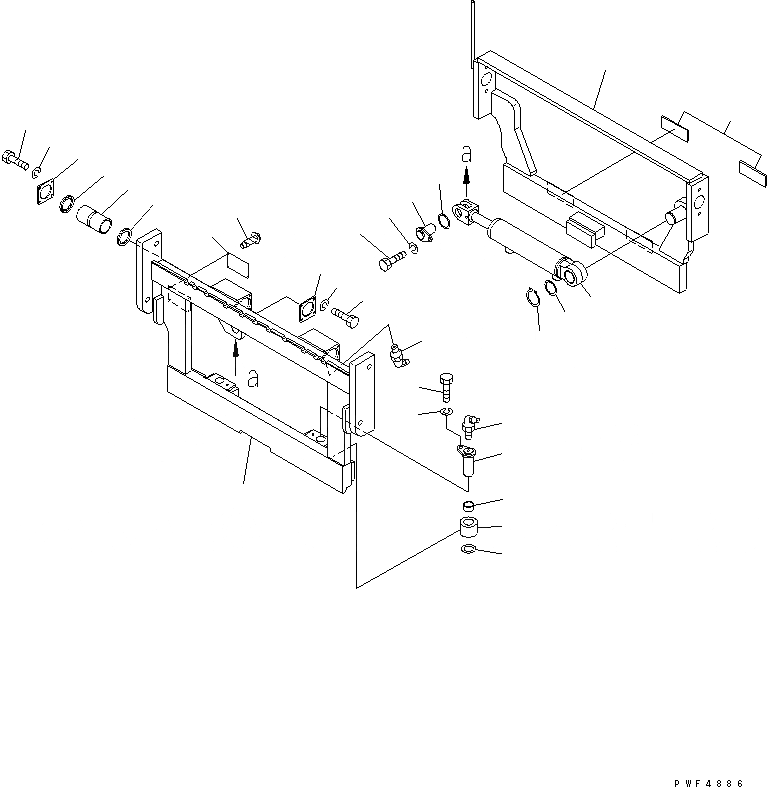 a

a

PWF4886