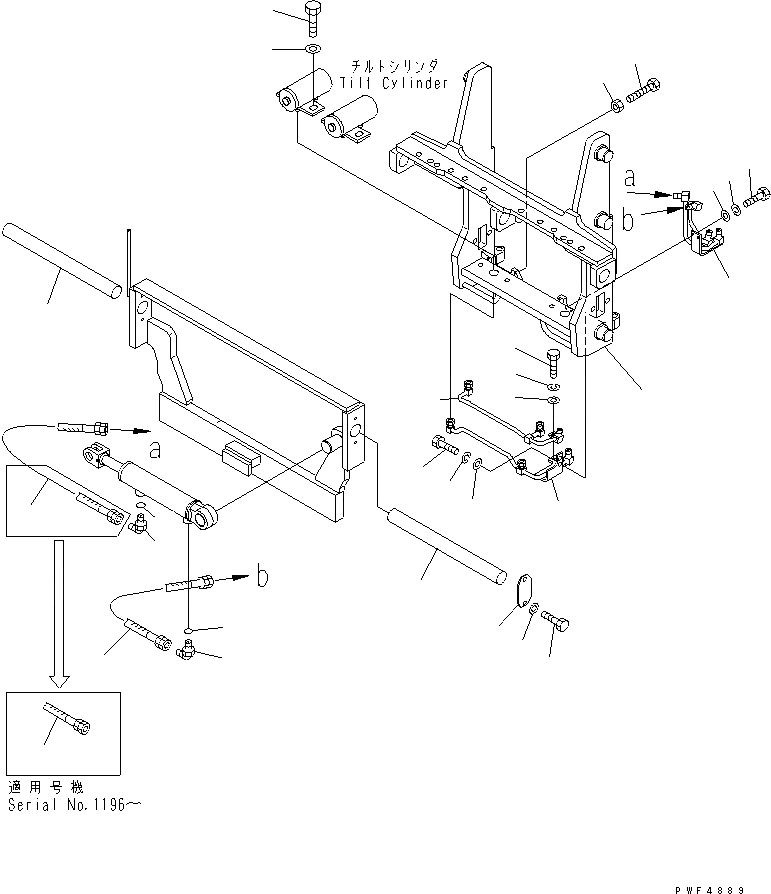 チルトシリンダ
Tilt Cylinder

a
b

a

b

適用号機
Serial No.1196～

PWF4889