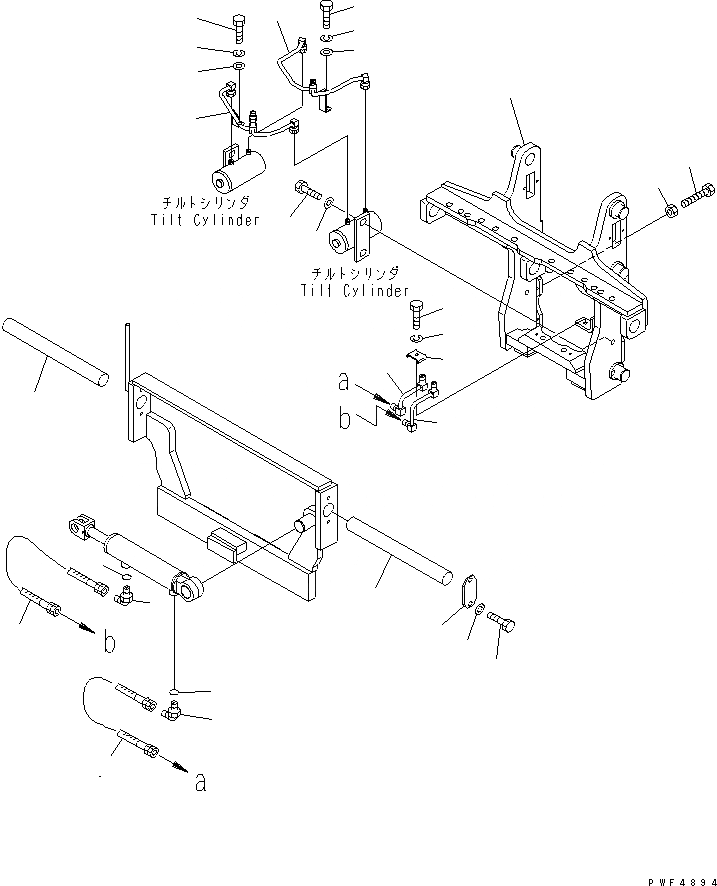 チルトシリンダ
Tilt Cylinder

チルトシリンダ
Tilt Cylinder

a

b

b

a

PWF4894