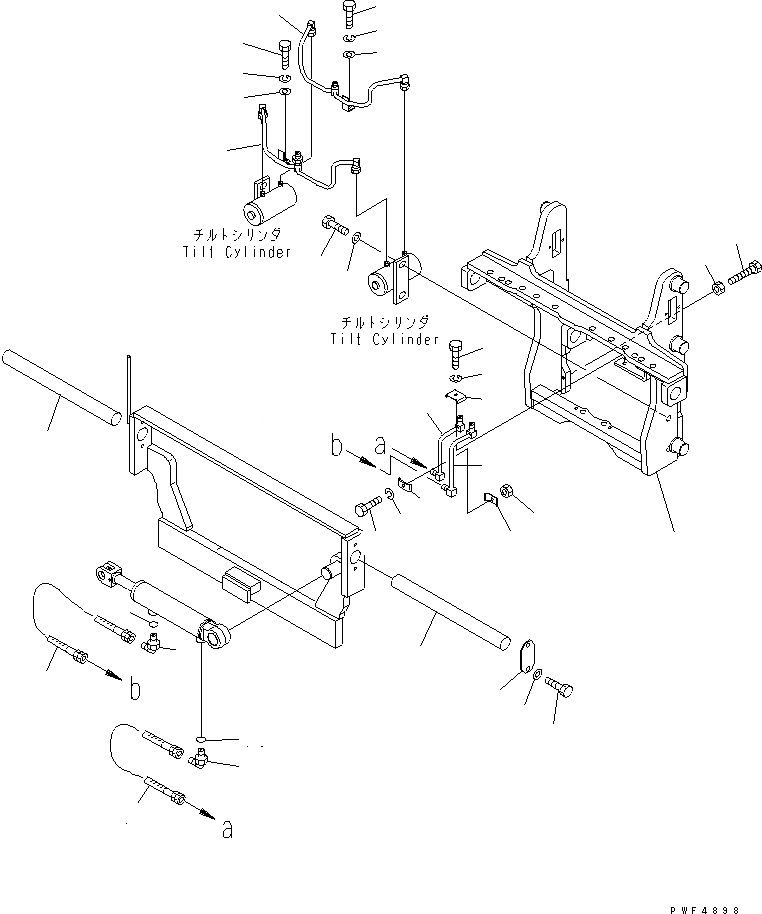 チルトシリンダ
Tilt Cylinder

チルトシリンダ
Tilt Cylinder

b
a

b

a

PWF4898