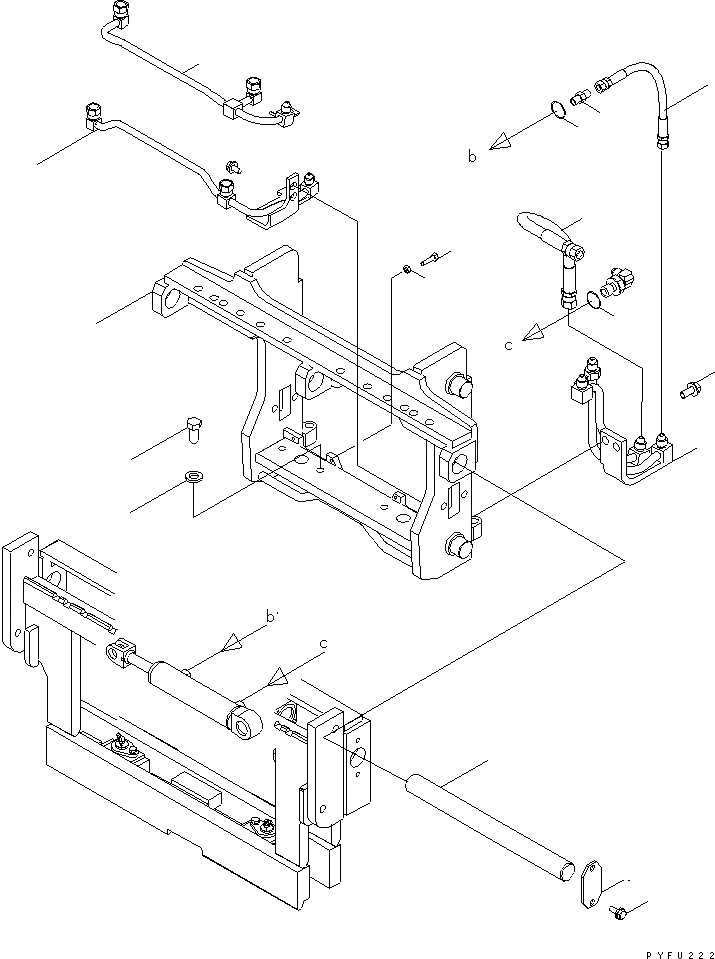 b
c
b
c
PYFU222