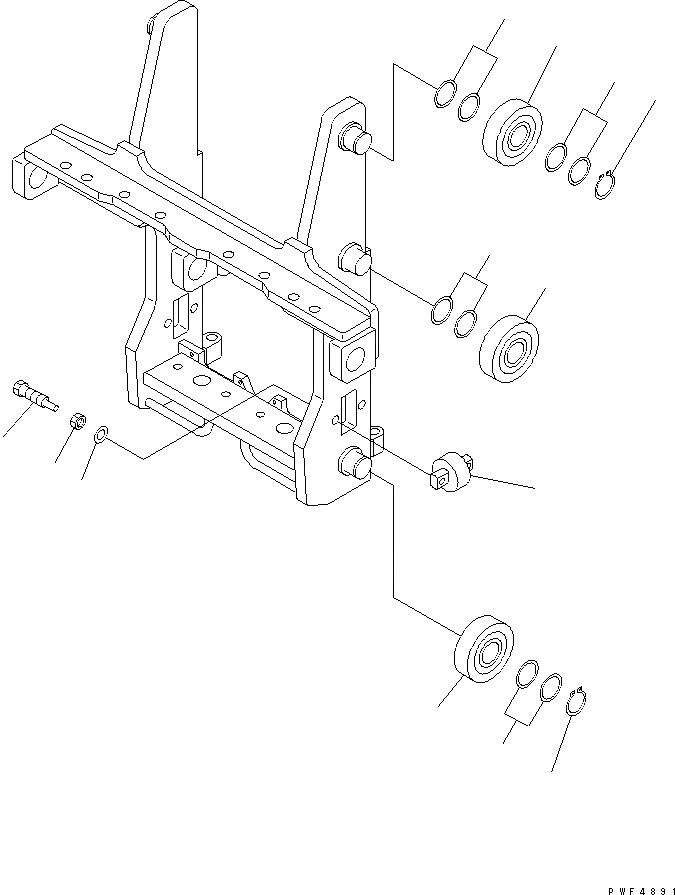 PWF4891