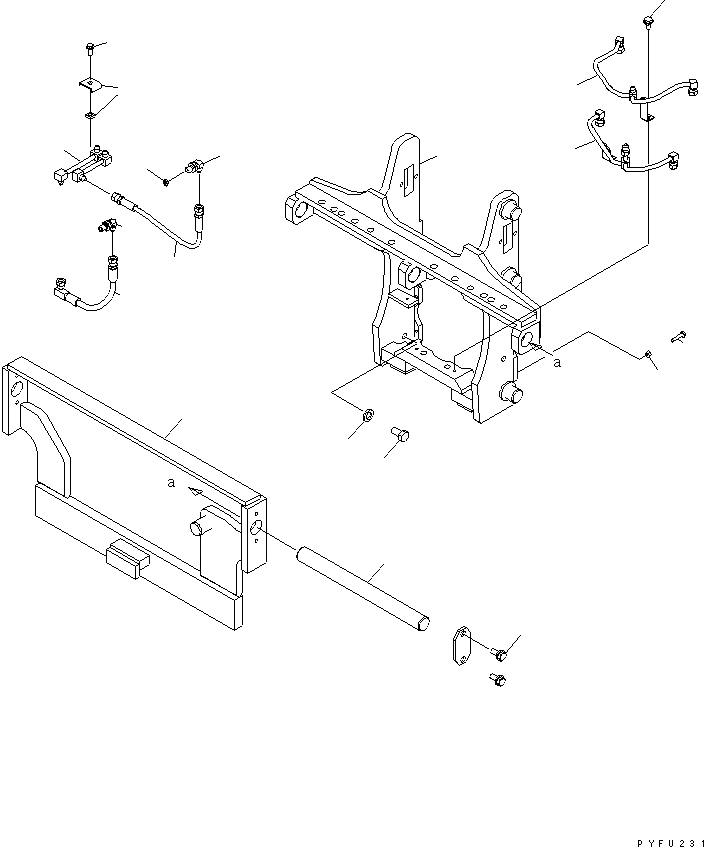 a

a

PYFU231