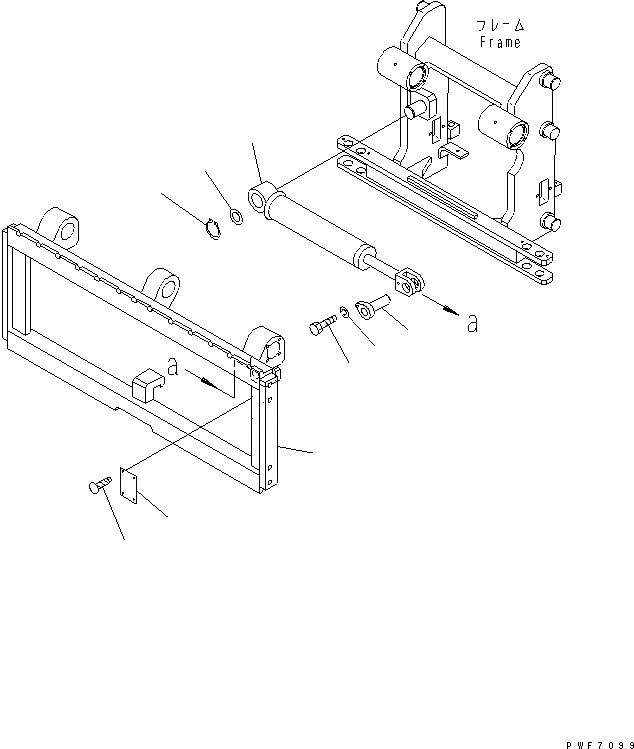 フレーム
Frame

a

a

PWF7099