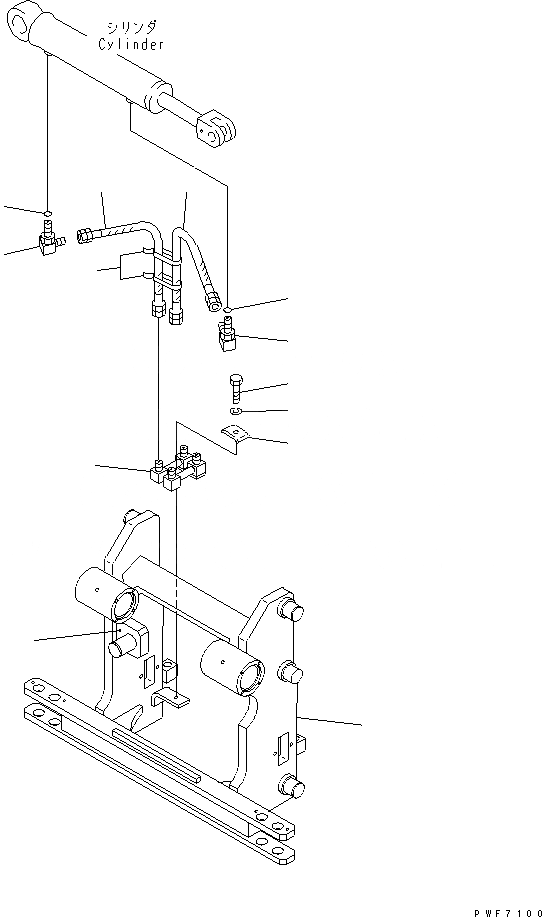 シリンダ
Cylinder

PWF7100