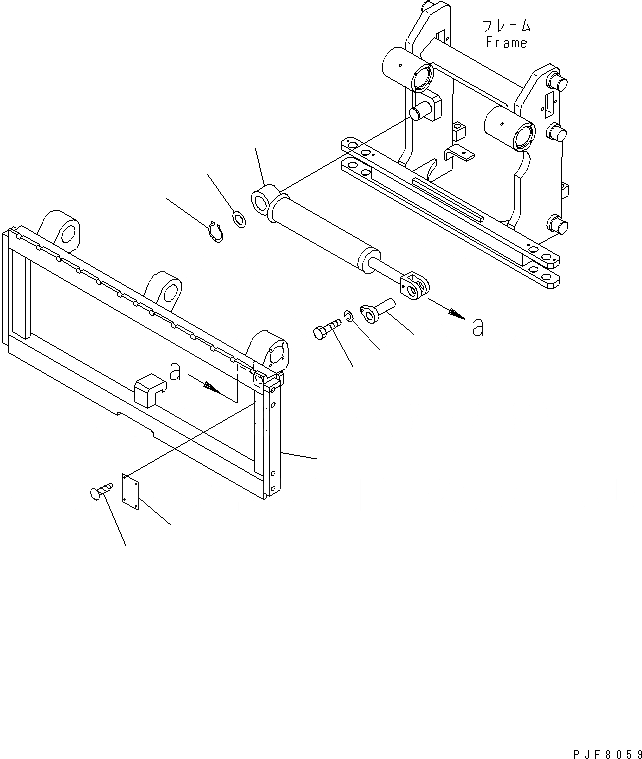 フレーム
Frame

a

a

PJF8059