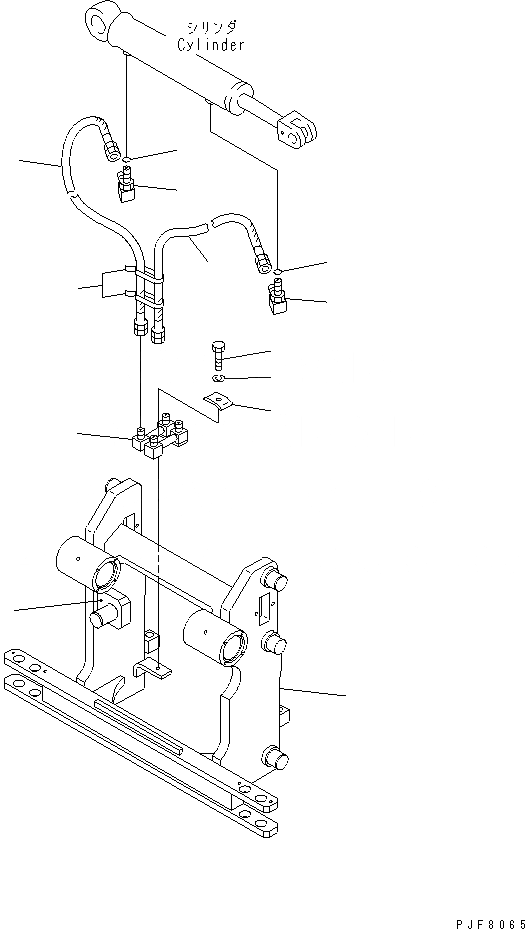 シリンダ
Cylinder

PJF8065