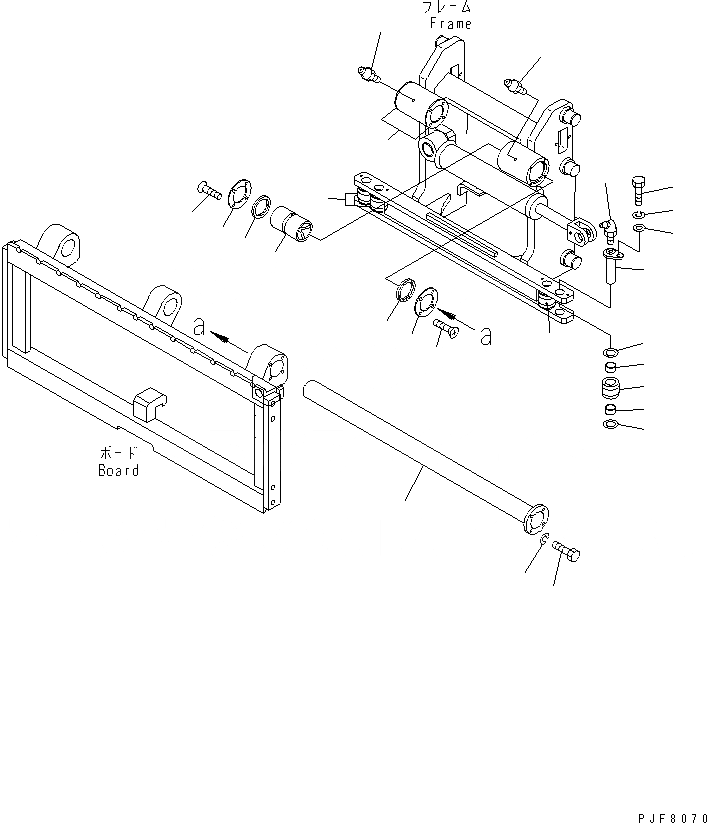 フレーム
Frame

a

a

ボード
Board

PJF8070