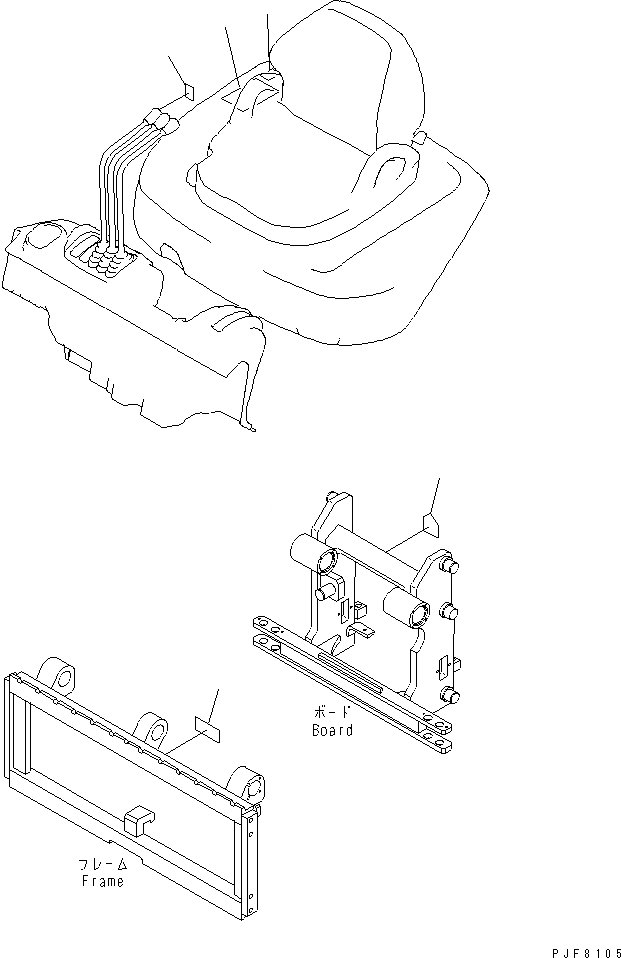 ボード
Board

フレーム
Frame

PJF8105