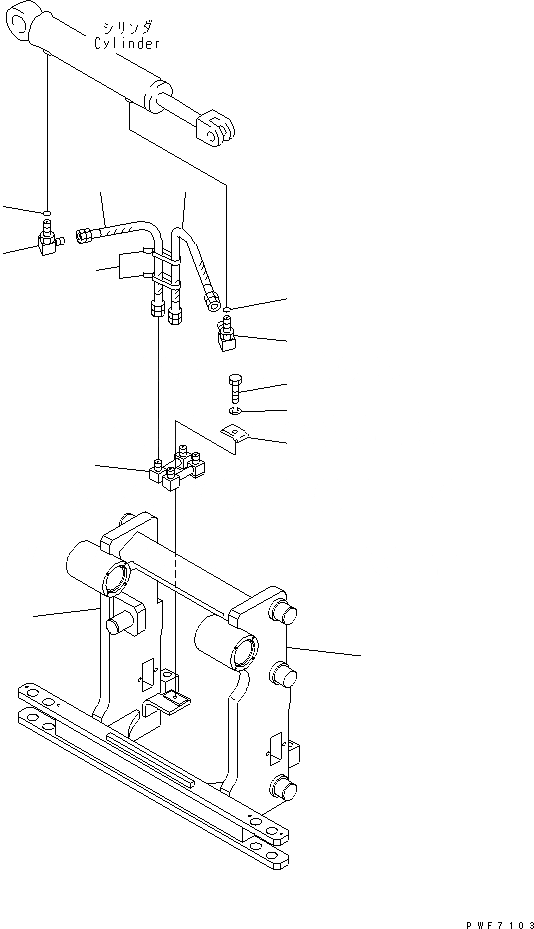 シリンダ
Cylinder

PWF7103