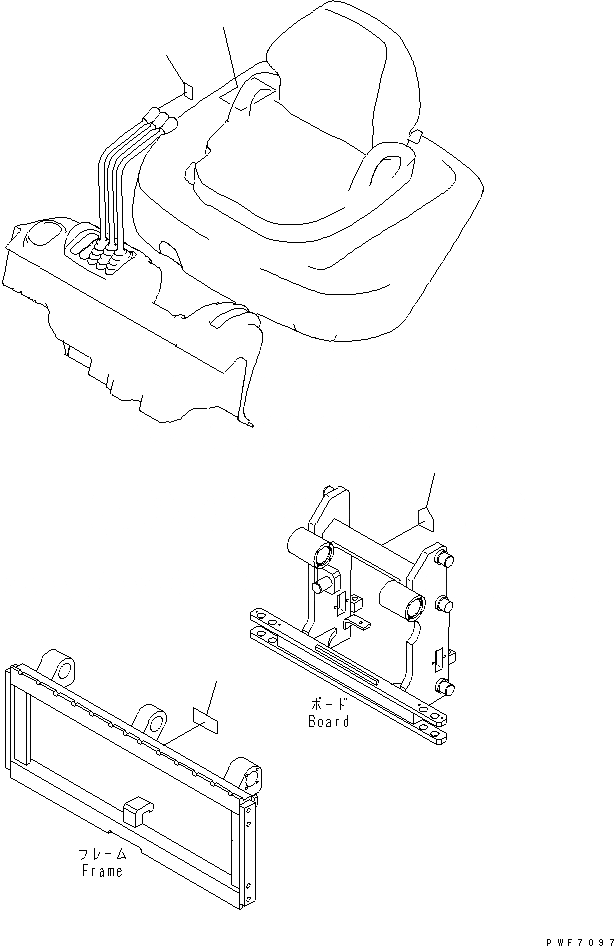 ボード
Board

フレーム
Frame

PWF7097