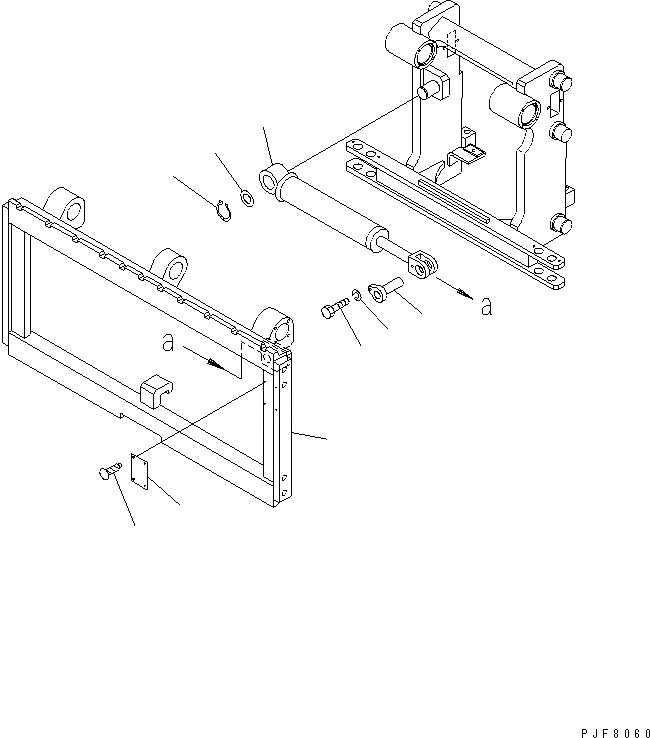 a

a

PJF8060