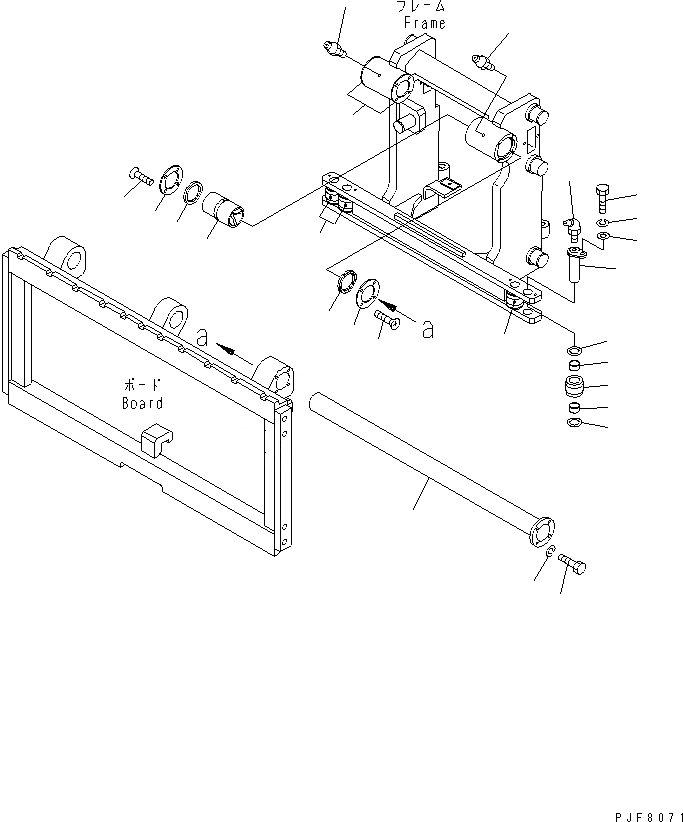 フレーム
Frame

a

a

ボード
Board

PJF8071