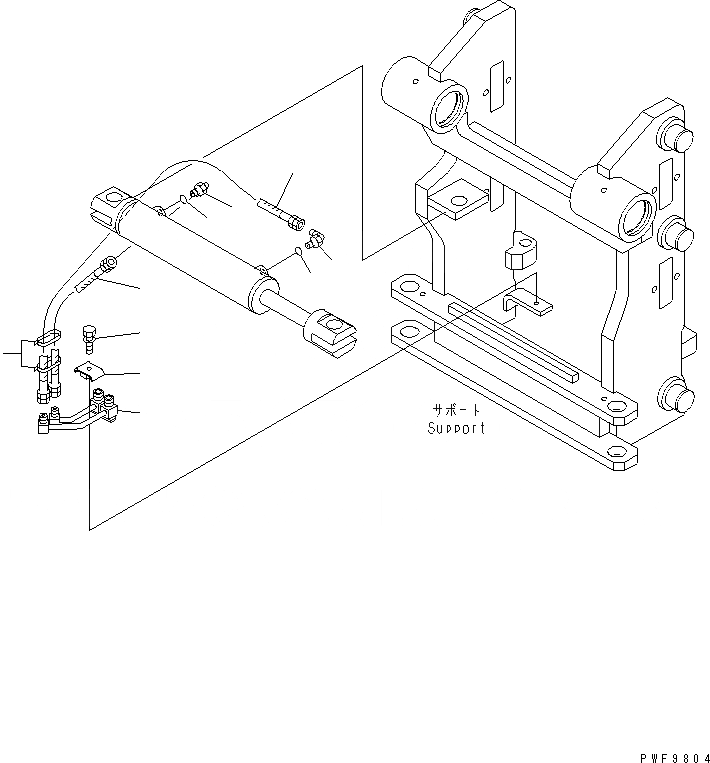 サポート
Support

PWF9804