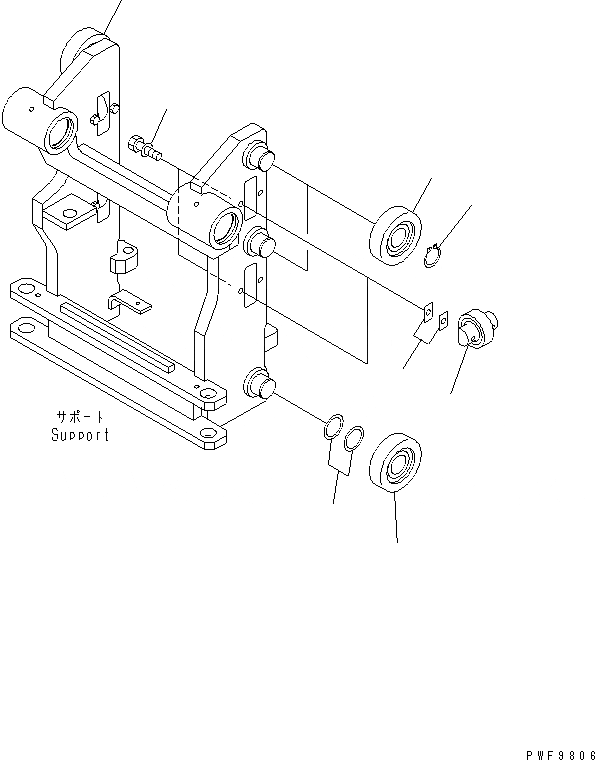 サポート
Support

PWF9806