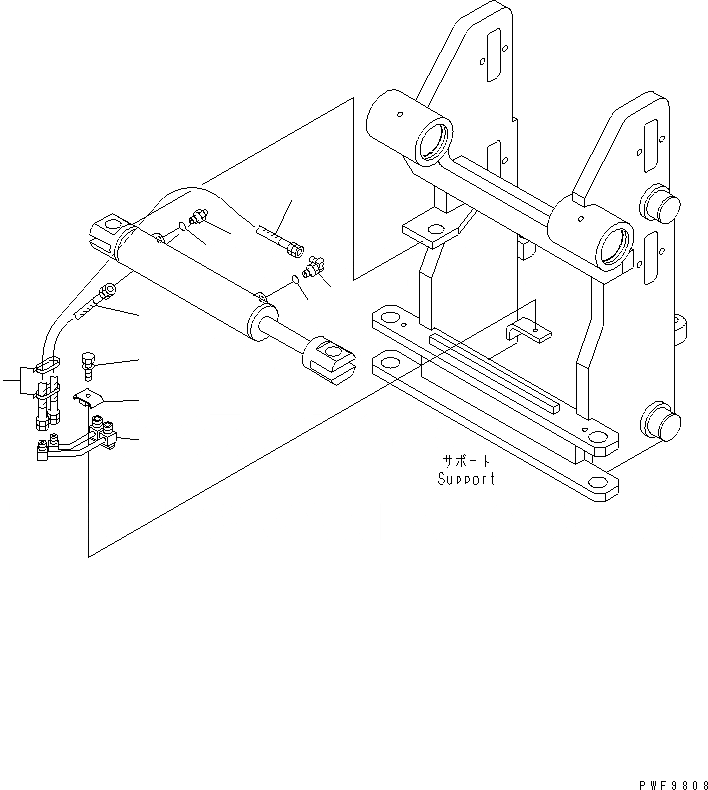 サポート
Support

PWF9808