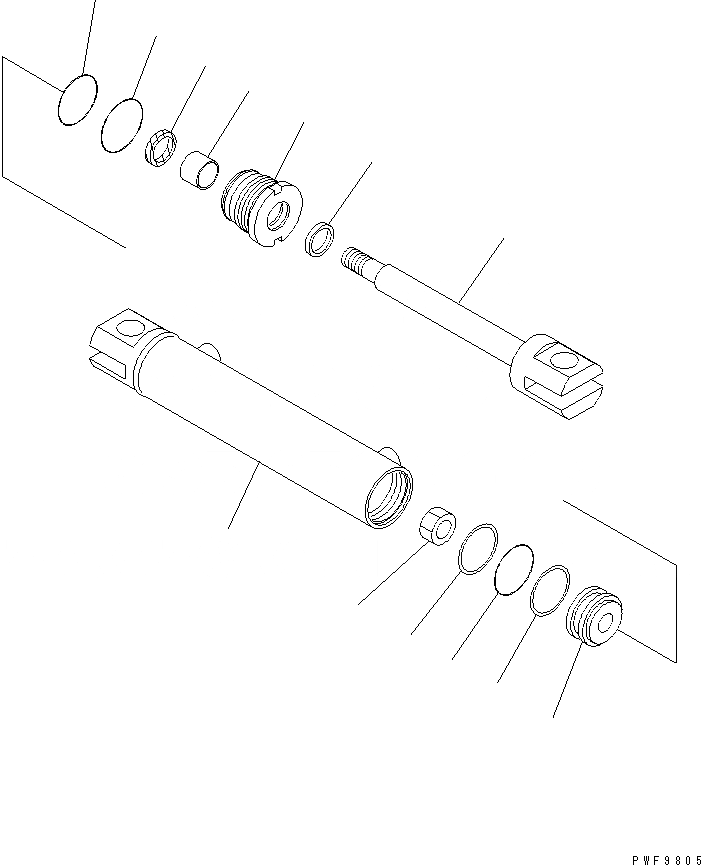 PWF9805