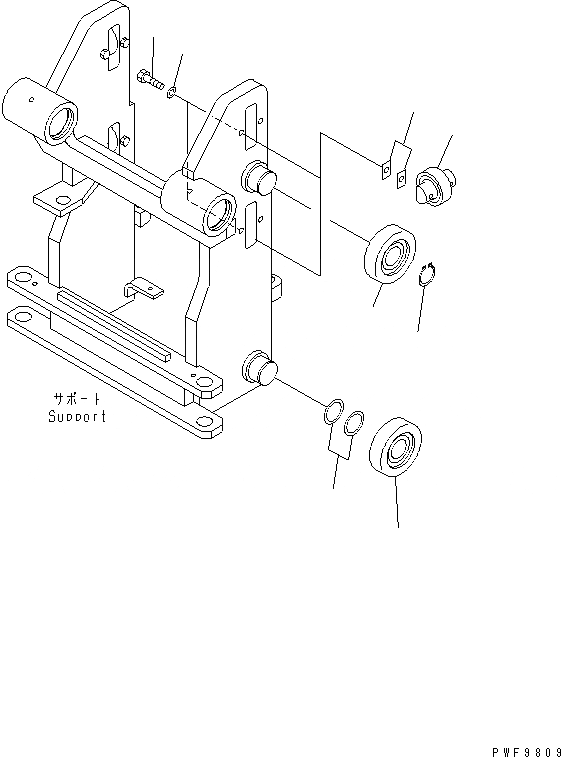 サポート
Support

PWF9809