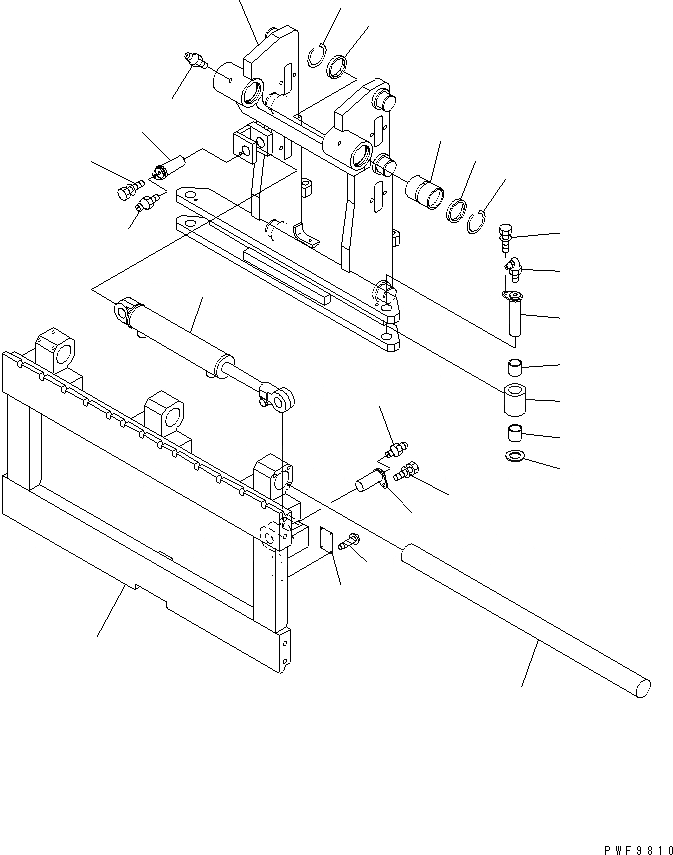 PWF9810