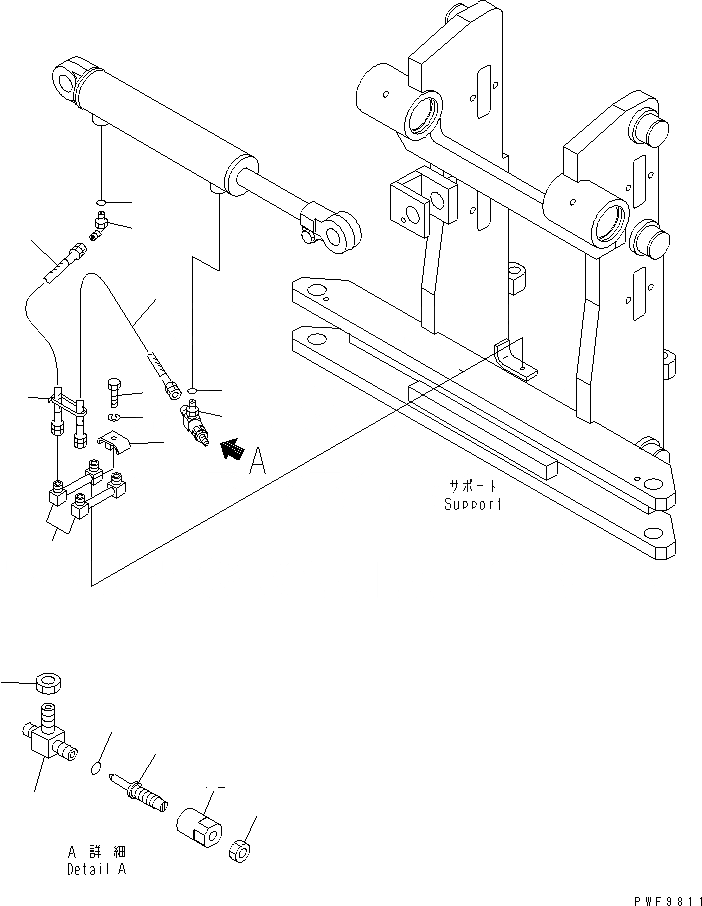 A

サポート
Support

A 詳細
Detail A

PWF9811