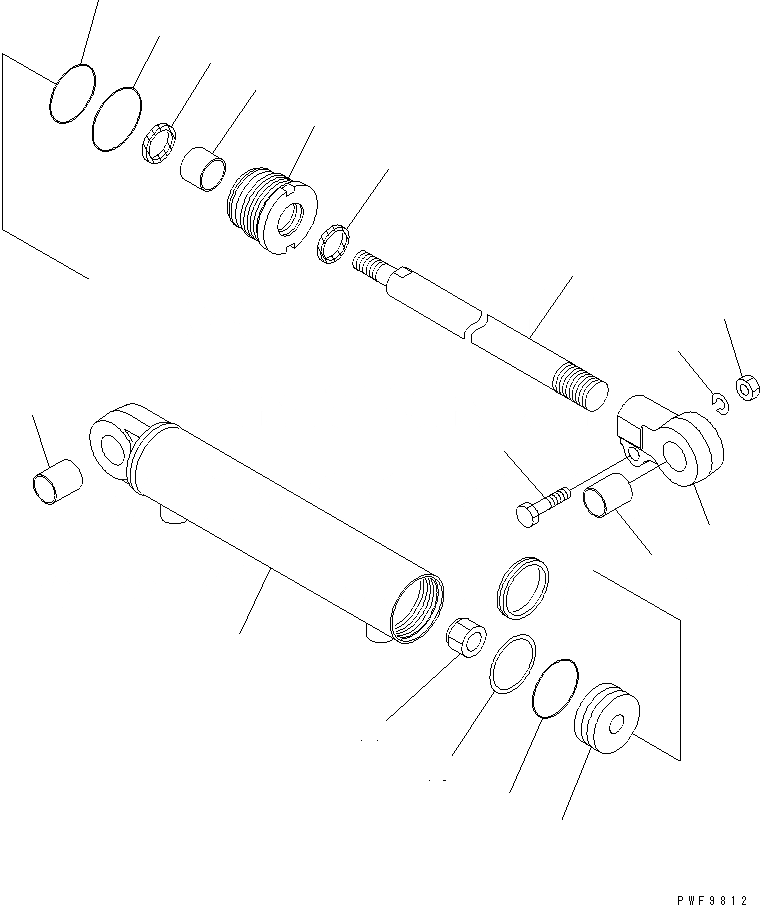 PWF9812