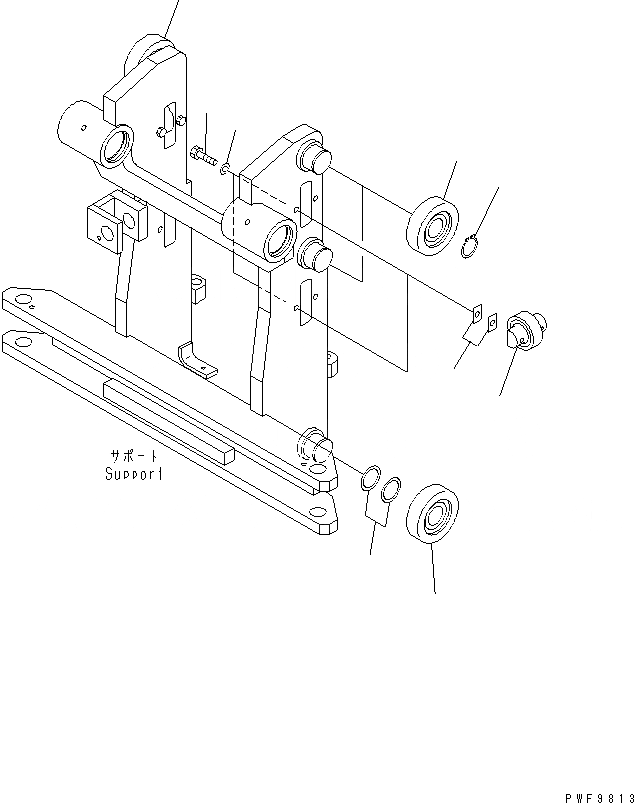 サポート
Support

PWF9813