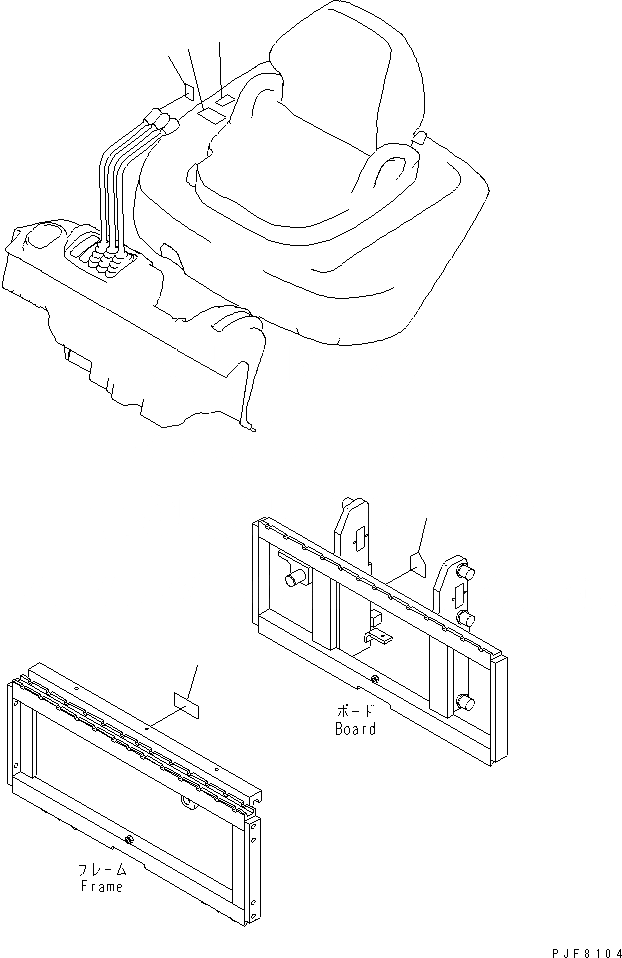 ボード
Board

フレーム
Frame

PJF8104