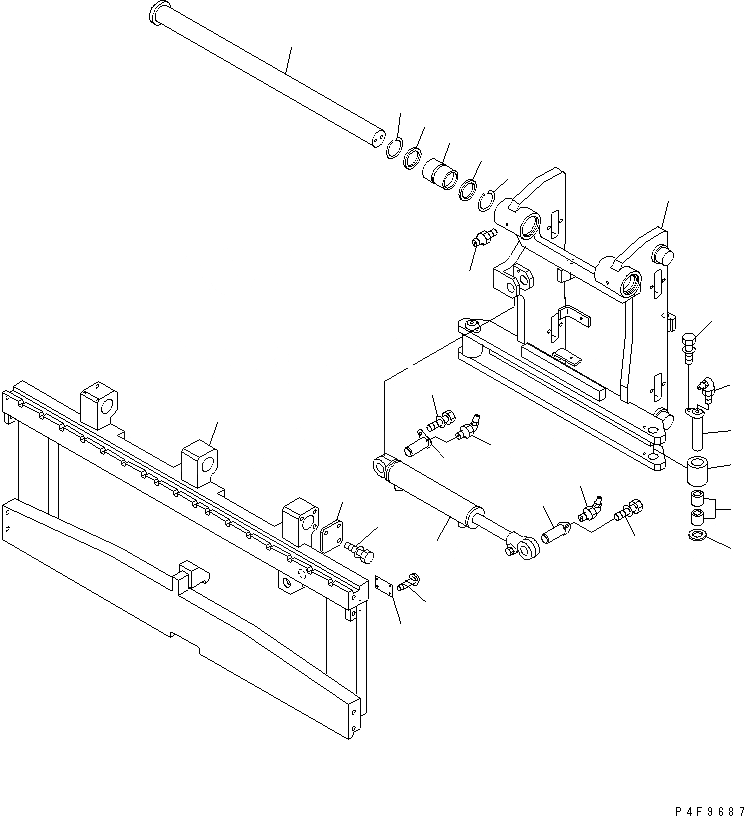 P4F9687