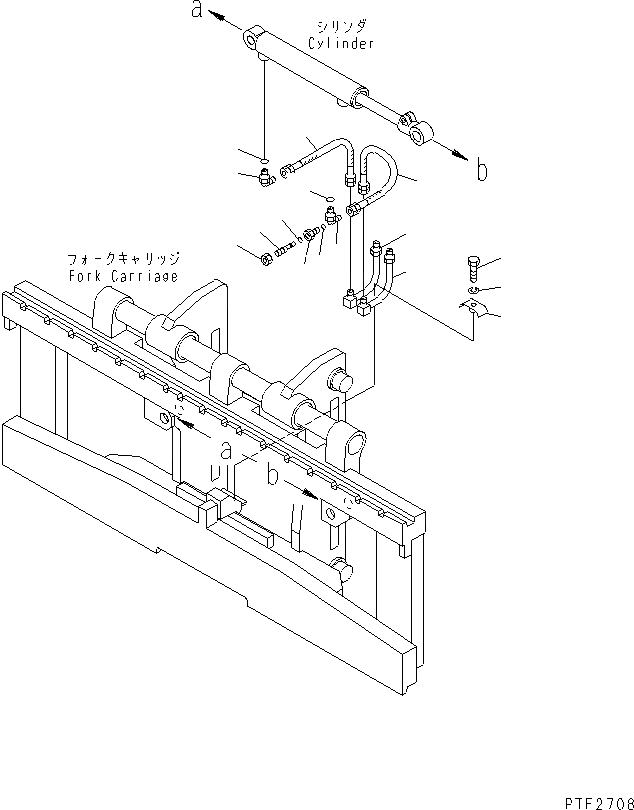 a

シリンダ
Cylinder

b

フォークキャリッジ
Fork Carriage

a

b

PTF2708