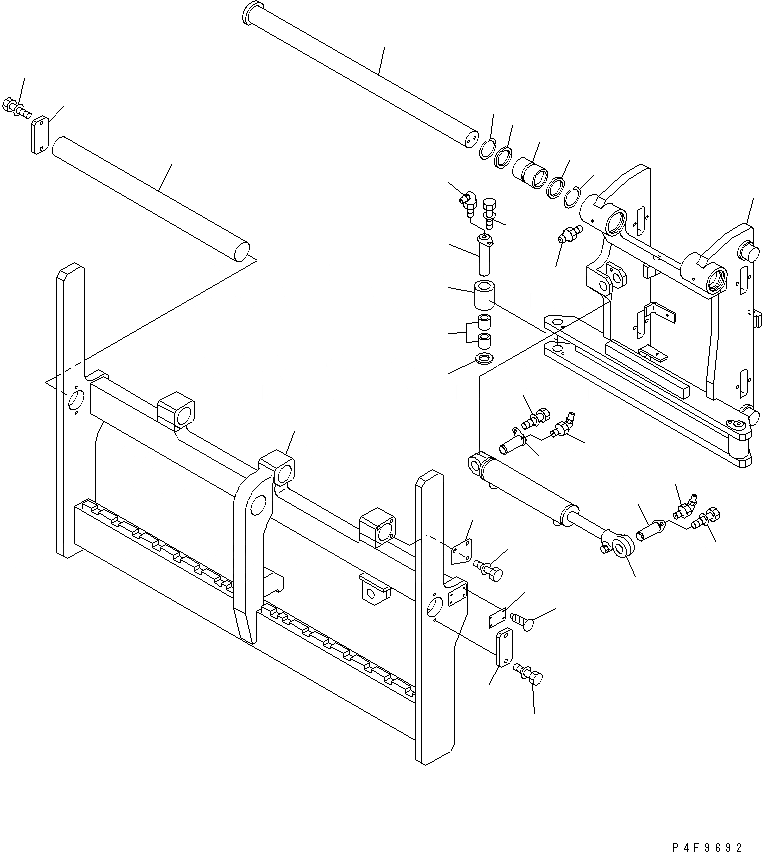 P4F9692