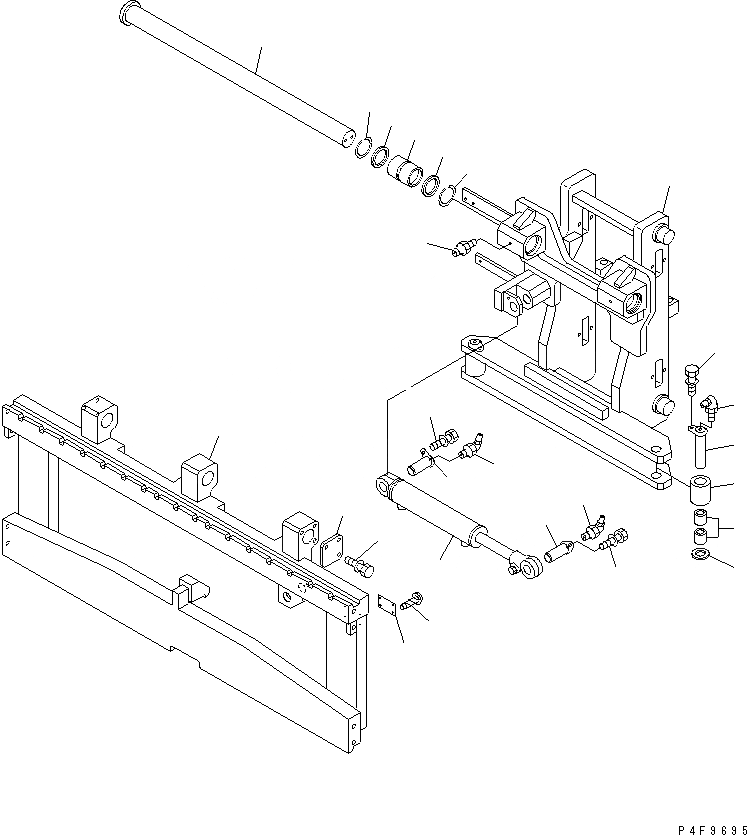 P4F9695