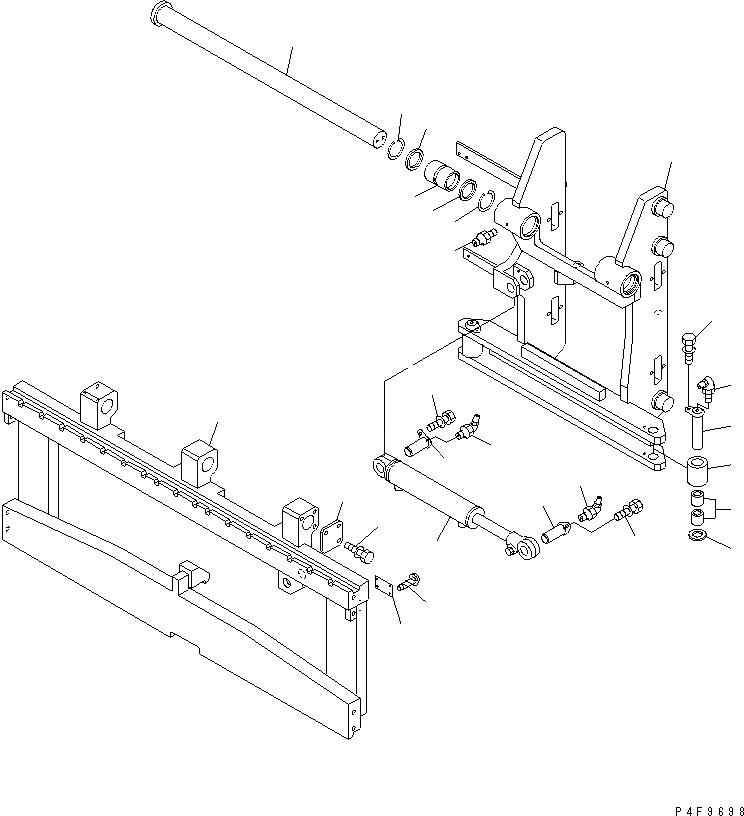 P4F9698