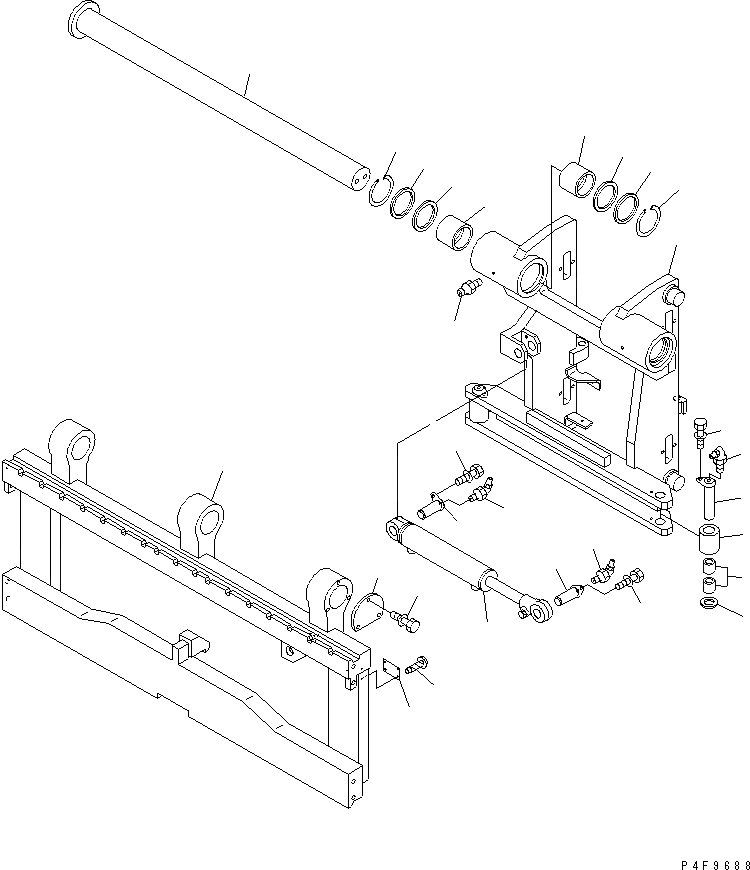 P4F9688