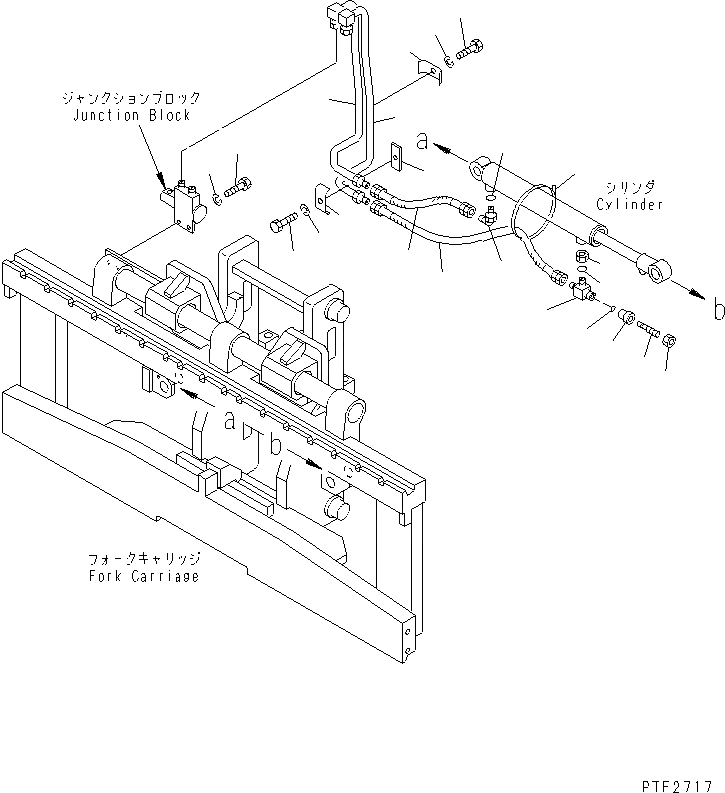 ジャンクションブロック
Junction Block

a

シリンダ
Cylinder

b

a

b

フォークキャリッジ
Fork Carriage

PTF2717