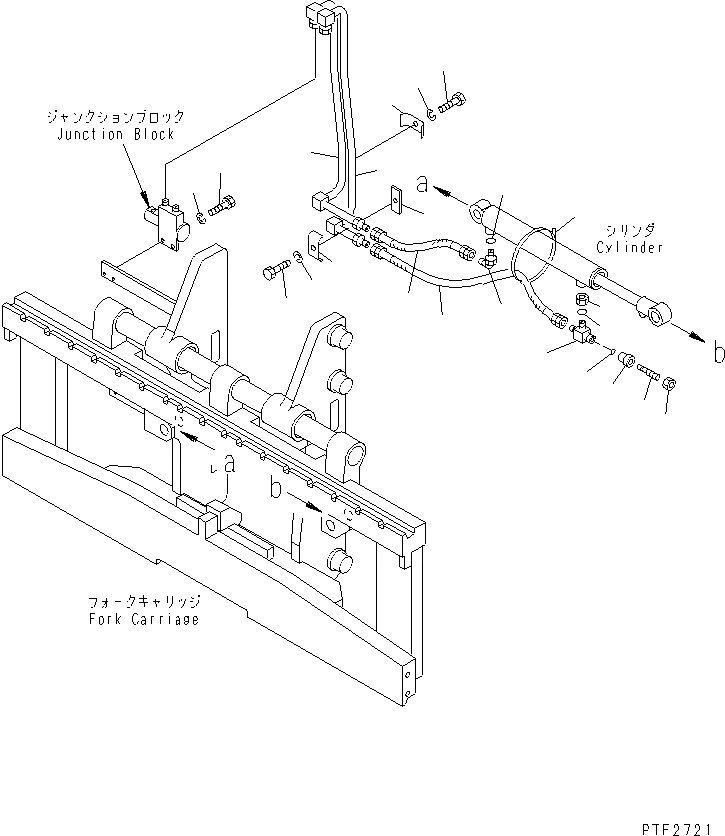 ジャンクションブロック
Junction Block

a

シリンダ
Cylinder

b

a

b

フォークキャリッジ
Fork Carriage

PTF2721