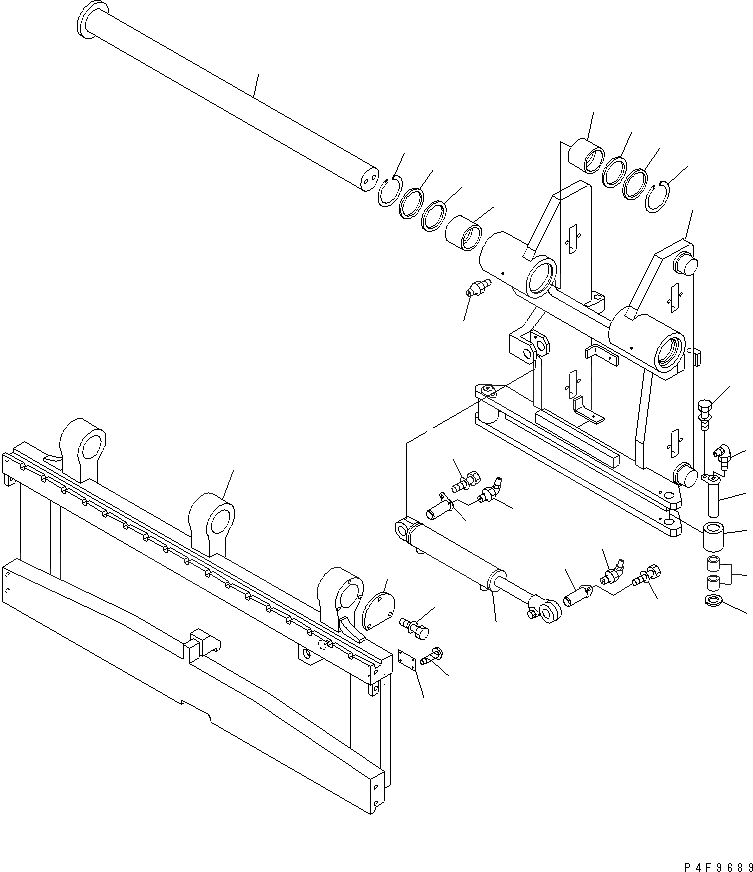 P4F9689