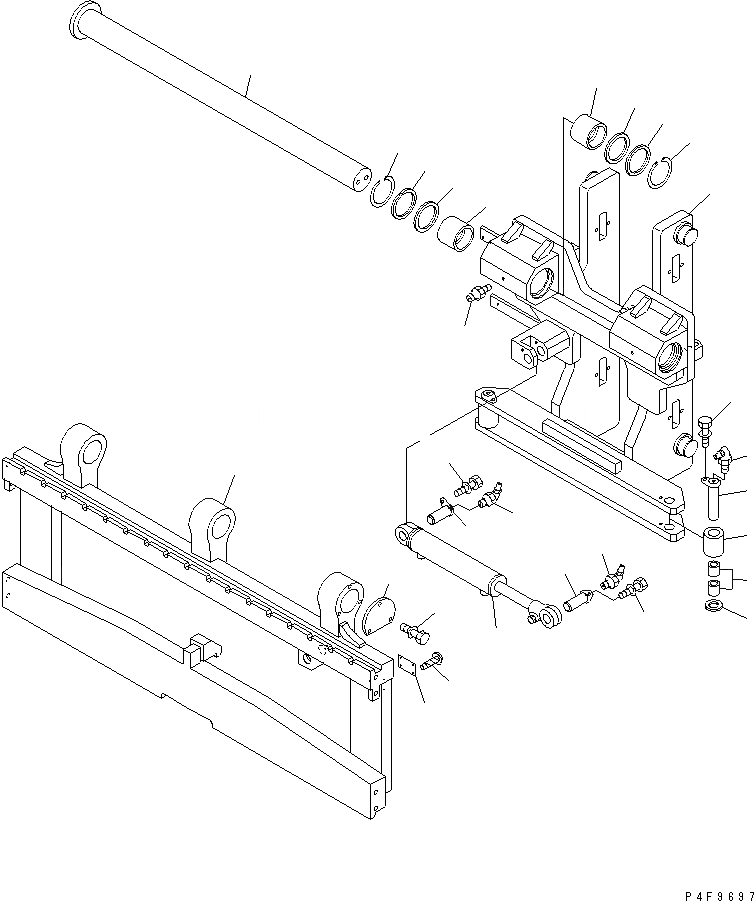 P4F9697