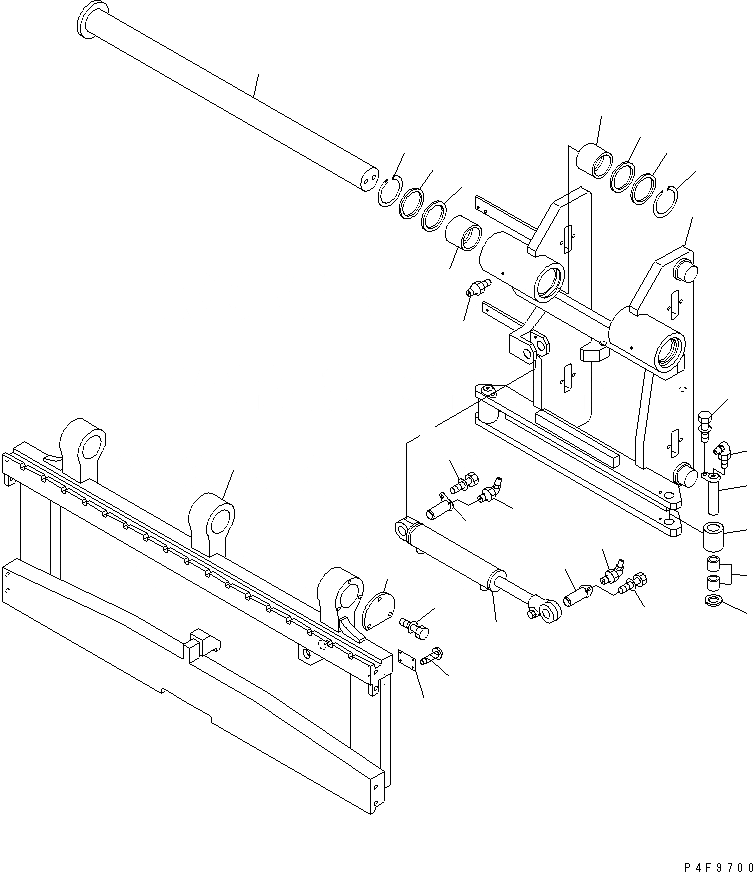 P4F9700