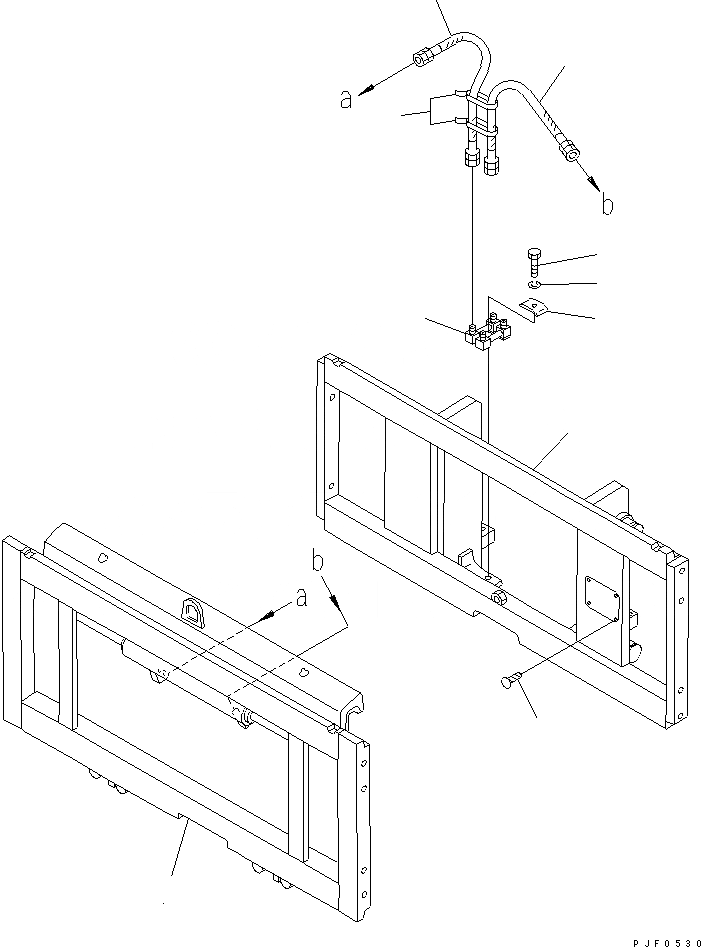 a
b
b
a
PJF0530