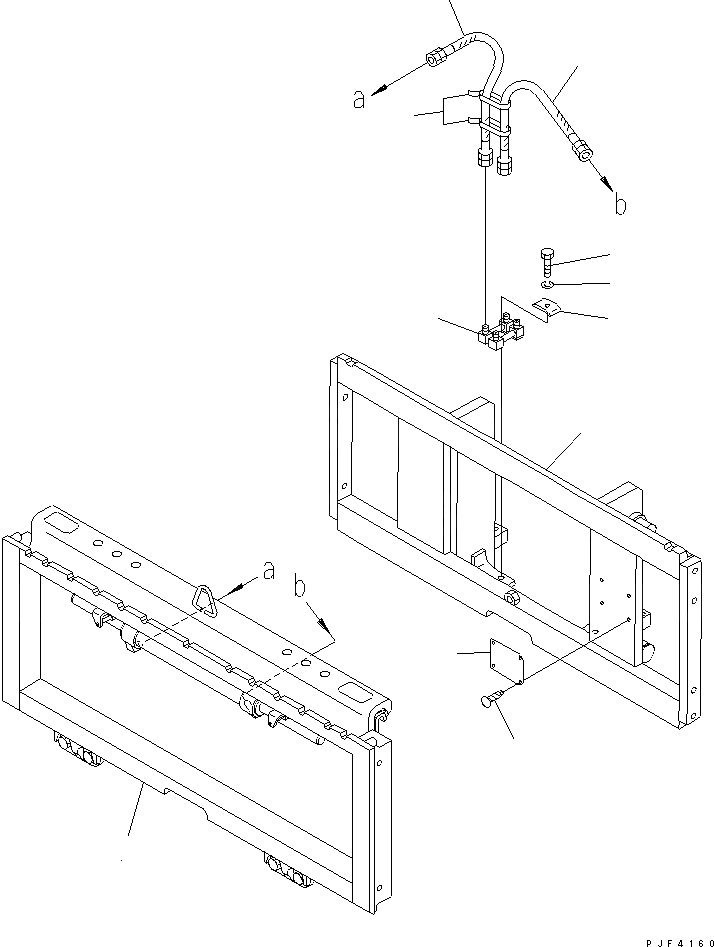 a
b
a
b
PJF4160