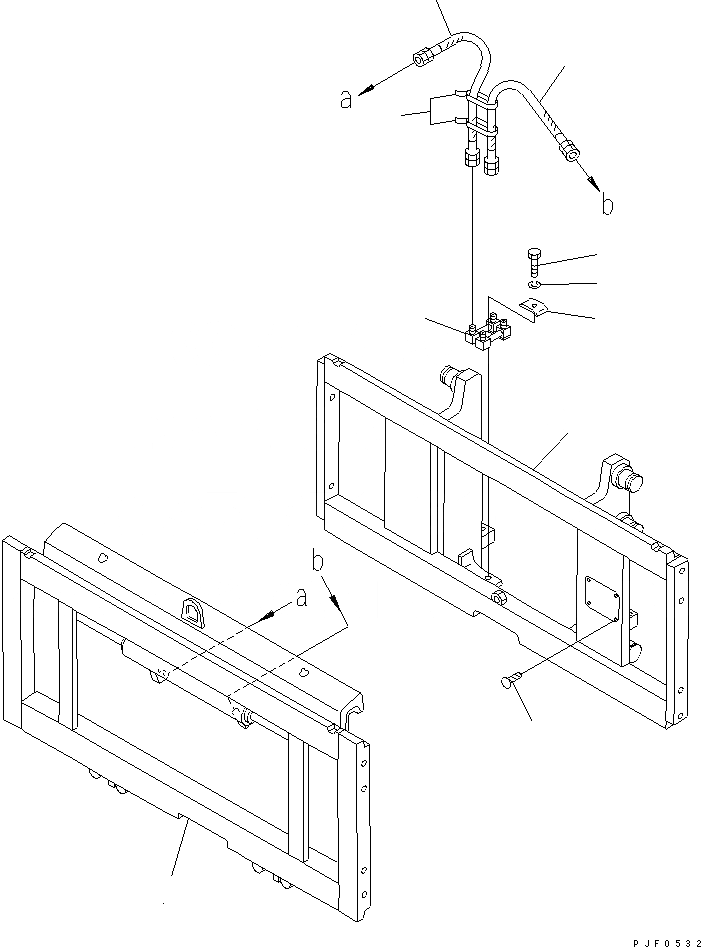 a
b
b
a
PJF0532