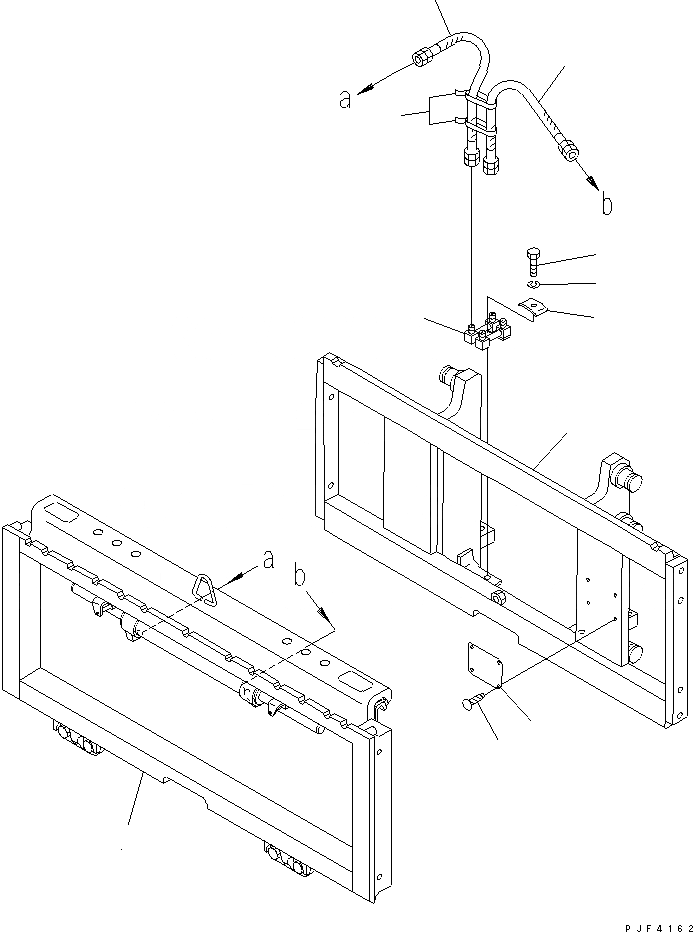 a
b
a
b
PJF4162