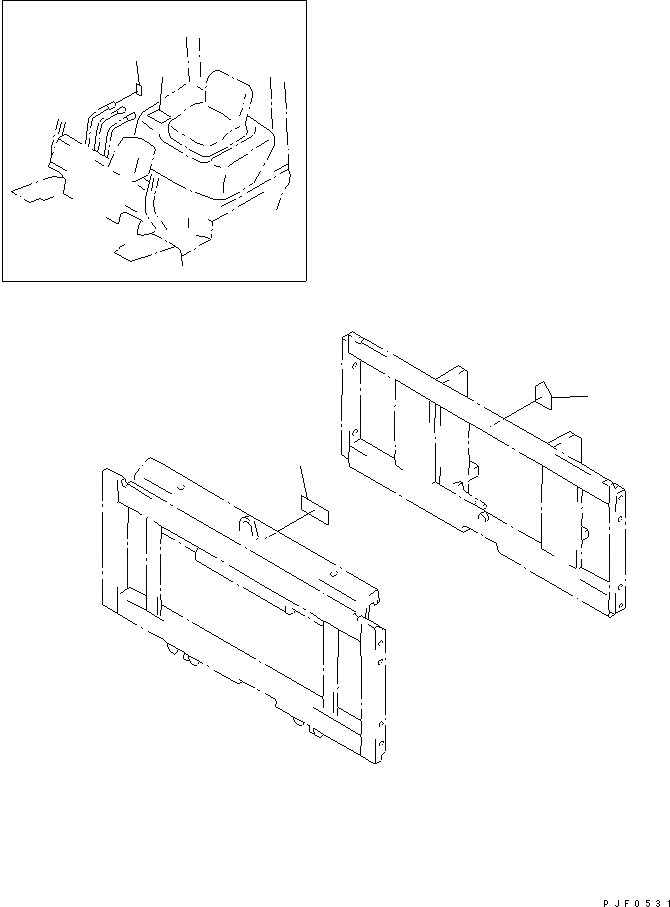 PJF0531