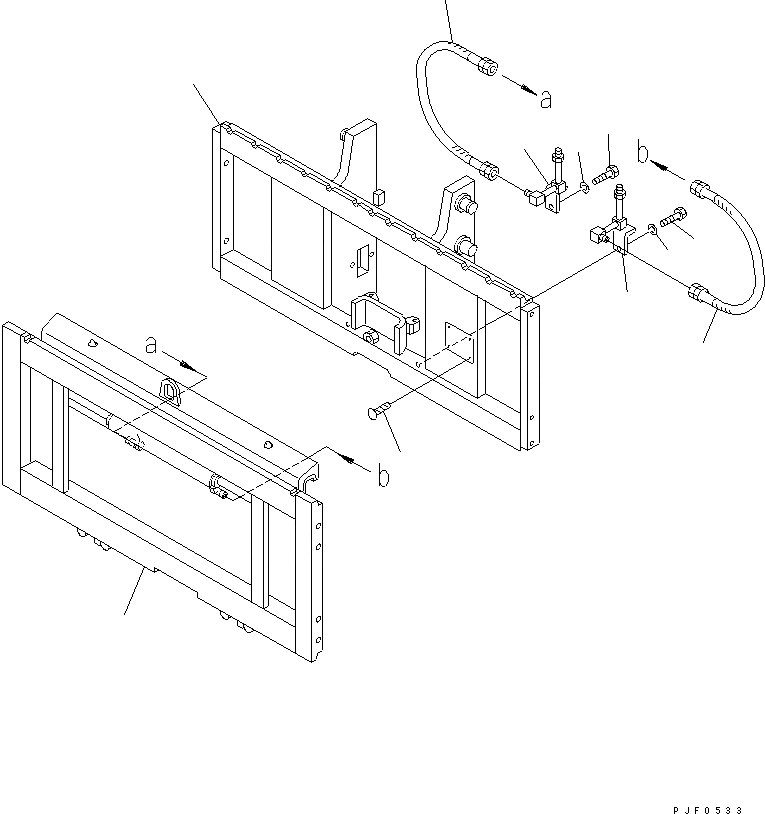 a
b
a
b
PJF0533