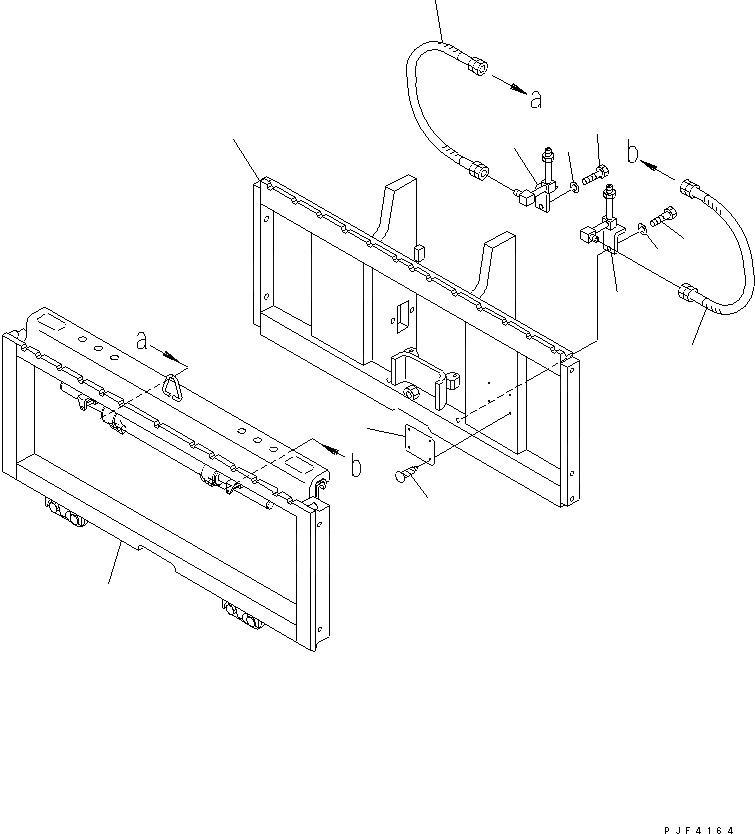 a
b
a
b
PJF4164