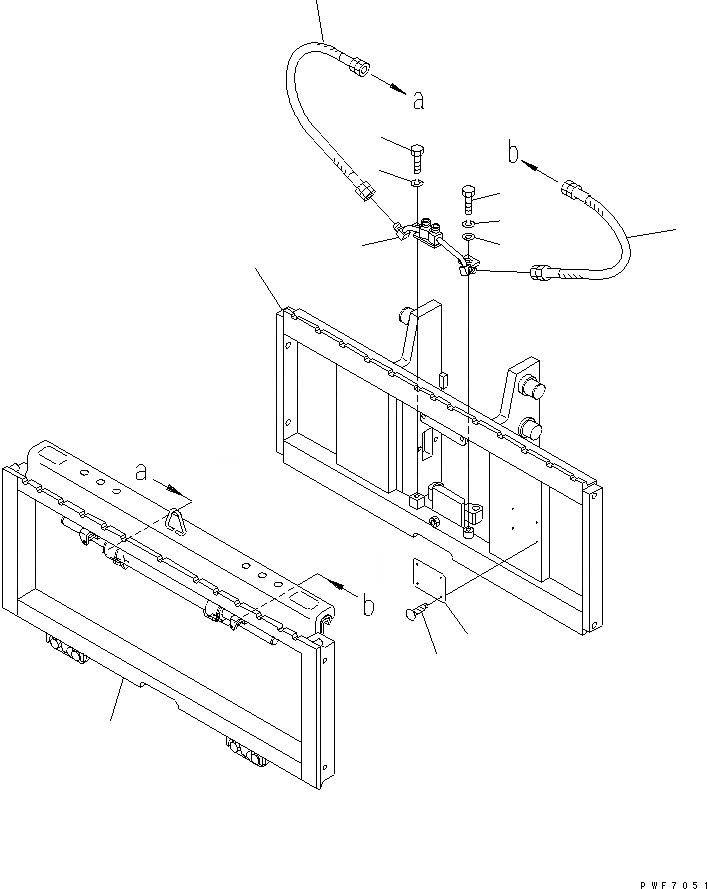 a
b
a
b
PWF7051