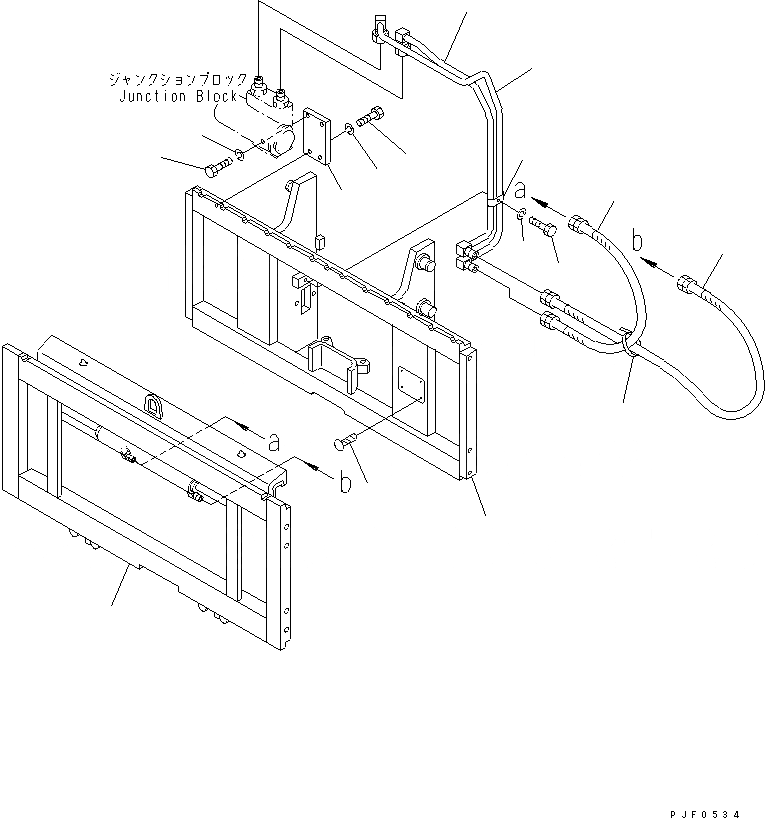 ジャンクションブロック
Junction Block

a
b
a
b

PJF0534