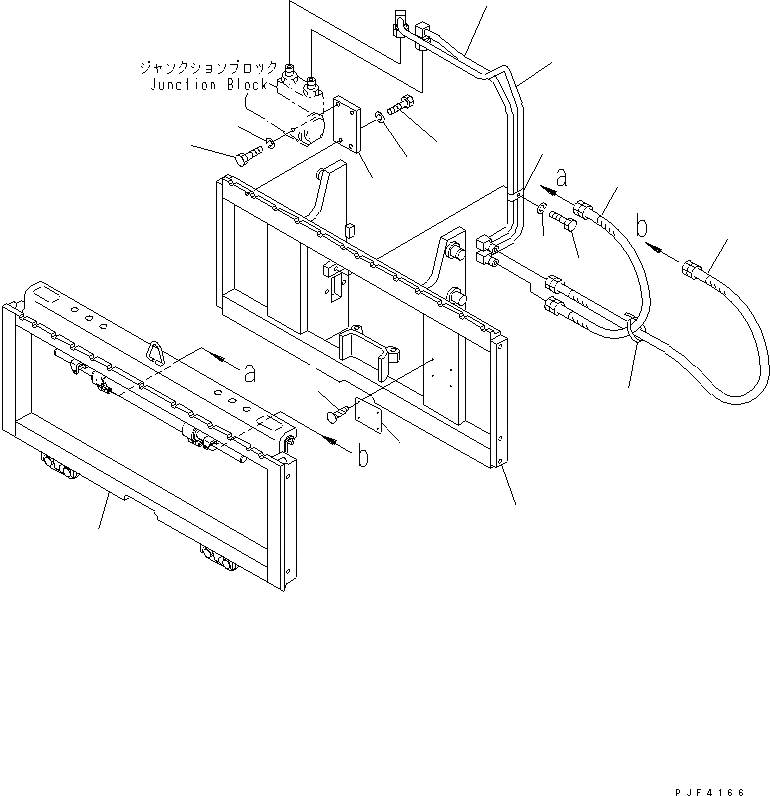 ジャンクションブロック
Junction Block

a
b
a
b

PJF4166